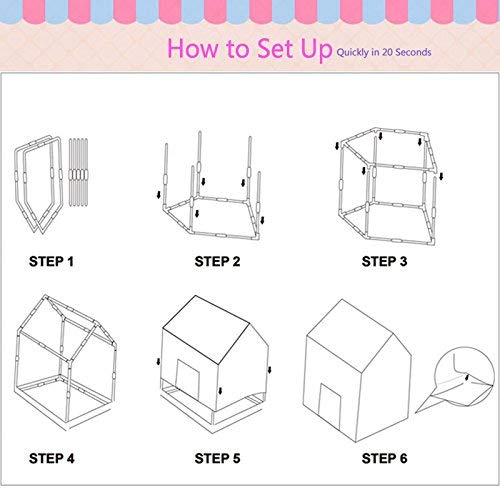 How to Set Up Quickly in 20 Seconds

STEP 1

STEP 2

STEP 3

STEP 4

STEP 5

STEP 6